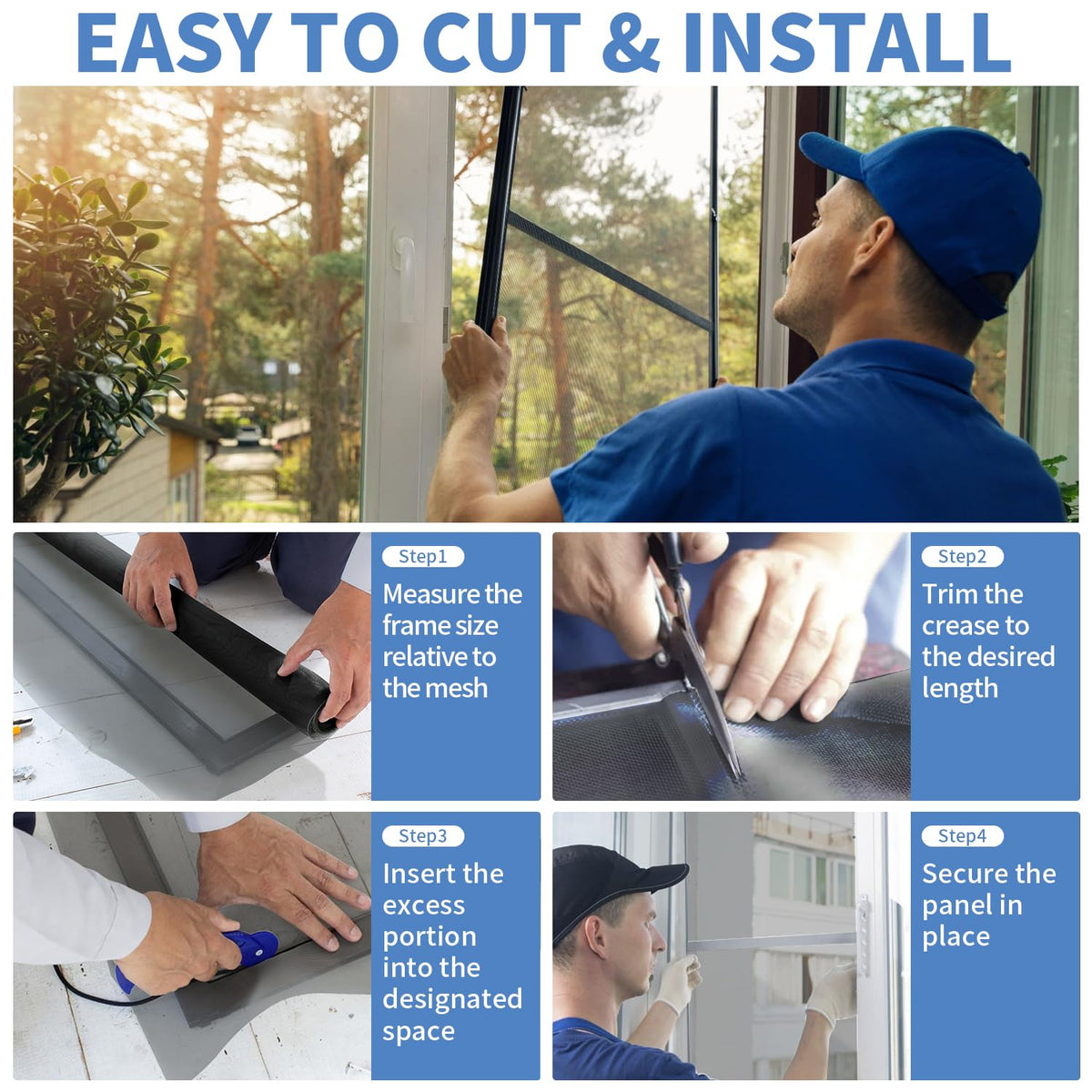 EASY TO CUT & INSTALL

Step1
Measure the frame size relative to the mesh

Step2
Trim the crease to the desired length

Step3
Insert the excess portion into the designated space

Step4
Secure the panel in place